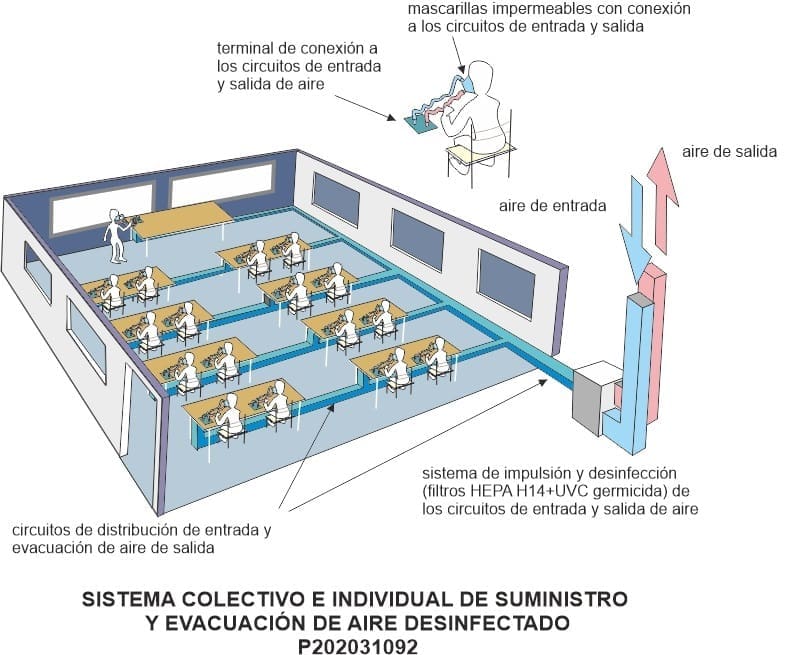 mascarillas impermeables con conexión a los circuitos de entrada y salida

terminal de conexión a los circuitos de entrada y salida de aire

aire de salida

aire de entrada

sistema de impulsión y desinfección (filtros HEPA H14+UVC germicida) de los circuitos de entrada y salida de aire

circuitos de distribución de entrada y evacuación de aire de salida

SISTEMA COLECTIVO E INDIVIDUAL DE SUMINISTRO Y EVACUACIÓN DE AIRE DESINFECTADO
P202031092